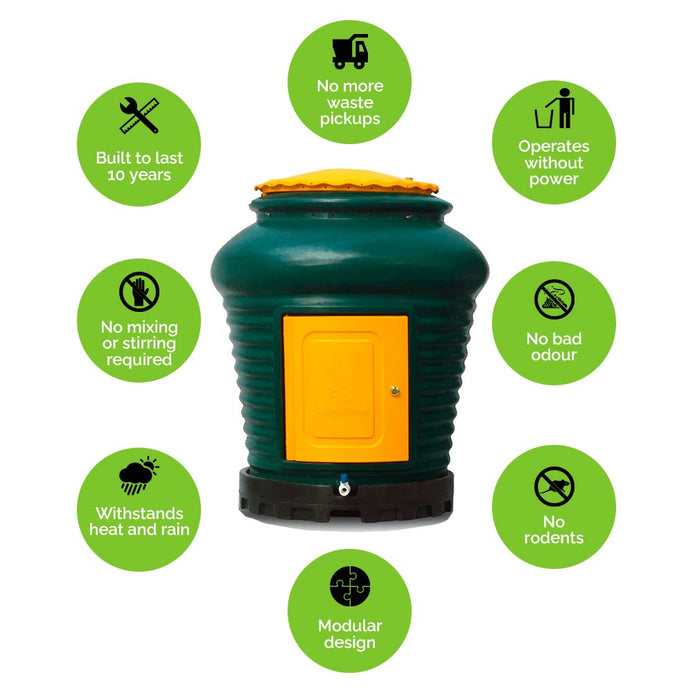 No more waste pickups

Built to last 10 years

Operates without power

No mixing or stirring required

No bad odour

Withstands heat and rain

No rodents

Modular design